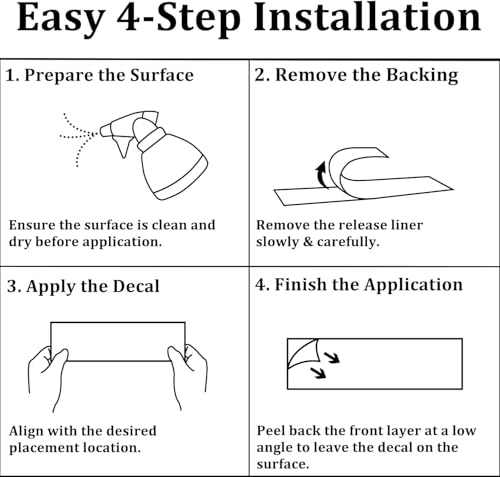 Easy 4-Step Installation

1. Prepare the Surface

Ensure the surface is clean and dry before application.

2. Remove the Backing

Remove the release liner slowly & carefully.

3. Apply the Decal

Align with the desired placement location.

4. Finish the Application

Peel back the front layer at a low angle to leave the decal on the surface.