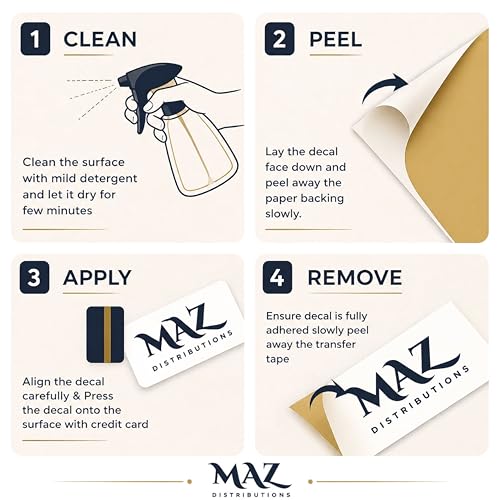 1 CLEAN

Clean the surface with mild detergent and let it dry for few minutes

2 PEEL

Lay the decal face down and peel away the paper backing slowly.

3 APPLY

MAZ DISTRIBUTIONS

Align the decal carefully & Press the decal onto the surface with credit card

4 REMOVE

Ensure decal is fully adhered slowly peel away the transfer tape

MAZ DISTRIBUTIONS

MAZ DISTRIBUTIONS