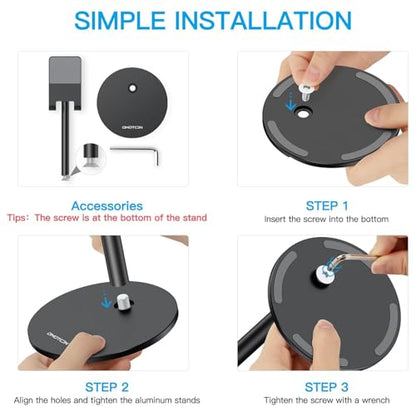 SIMPLE INSTALLATION

OMOTON

Accessories
Tips: The screw is at the bottom of the stand

STEP 1
Insert the screw into the bottom

OMOTON

STEP 2
Align the holes and tighten the aluminum stands

STEP 3
Tighten the screw with a wrench