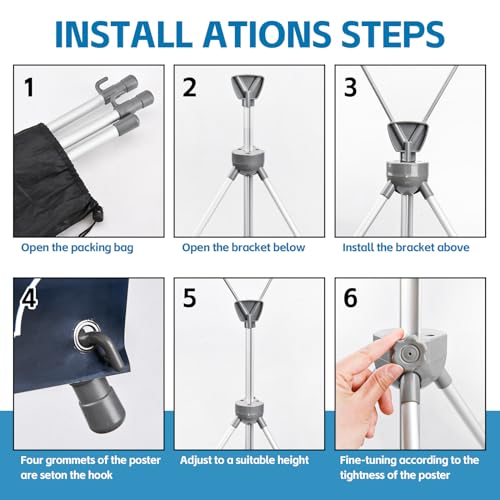 INSTALL ATIONS STEPS

1

Open the packing bag

2

Open the bracket below

3

Install the bracket above

4

Four grommets of the poster are seton the hook

5

Adjust to a suitable height

6

Fine-tuning according to the tightness of the poster