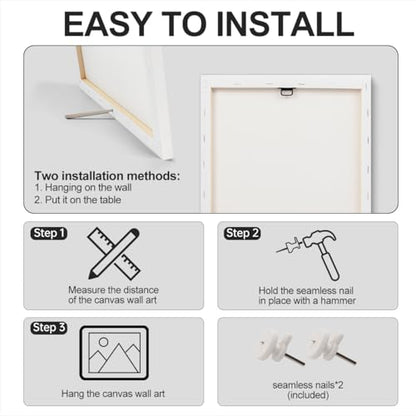 EASY TO INSTALL

Two installation methods:
1. Hanging on the wall
2. Put it on the table

Step 1
Measure the distance of the canvas wall art

Step 2
Hold the seamless nail in place with a hammer

Step 3
Hang the canvas wall art

seamless nails*2 (included)