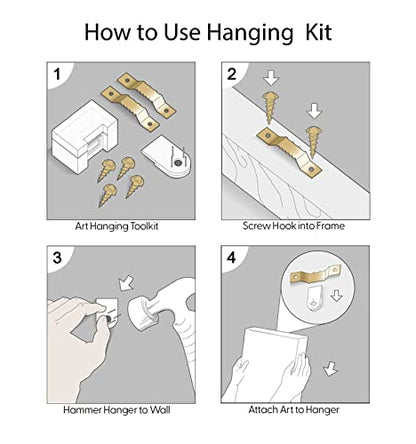 How to Use Hanging Kit

1

Art Hanging Toolkit

2

Screw Hook into Frame

3

Hammer Hanger to Wall

4

Attach Art to Hanger