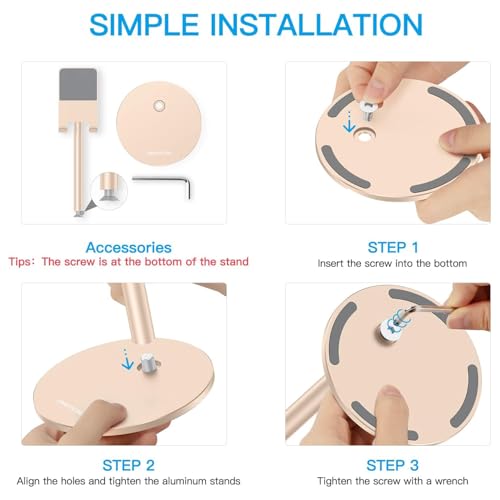 SIMPLE INSTALLATION

Accessories
Tips: The screw is at the bottom of the stand

STEP 1
Insert the screw into the bottom

STEP 2
Align the holes and tighten the aluminum stands

STEP 3
Tighten the screw with a wrench