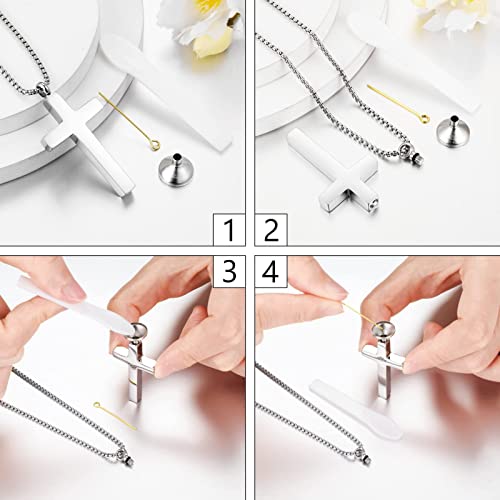 1
2
3
4