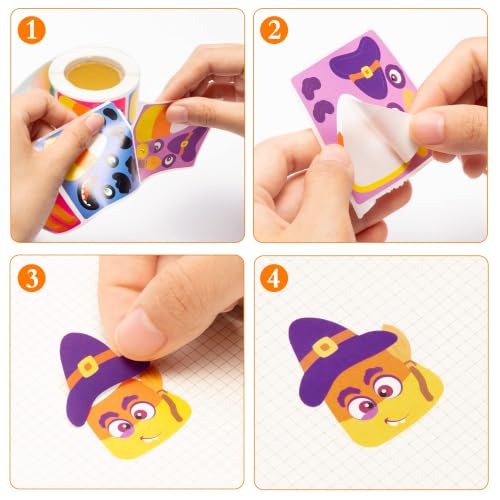 1
2
3
4