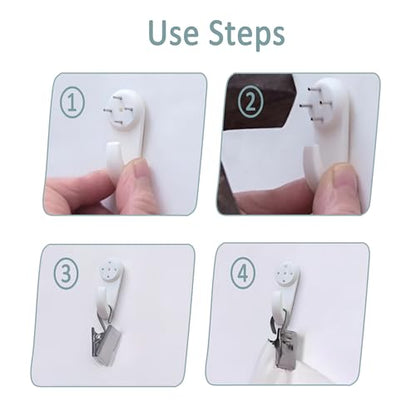 Use Steps

①

②

③

④