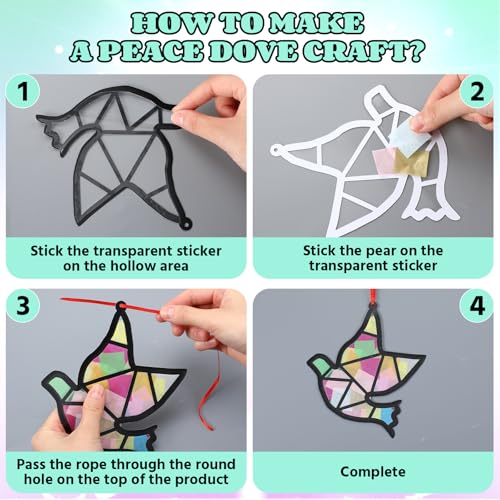 HOW TO MAKE A PEACE DOVE CRAFT?

1

Stick the transparent sticker on the hollow area

2

Stick the pear on the transparent sticker

3

Pass the rope through the round hole on the top of the product

4

Complete