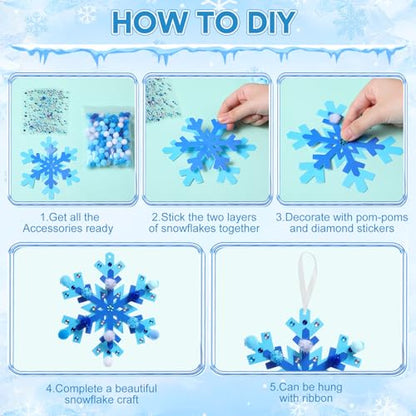 HOW TO DIY

1.Get all the Accessories ready

2.Stick the two layers of snowflakes together

3.Decorate with pom-poms and diamond stickers

4.Complete a beautiful snowflake craft

5.Can be hung with ribbon