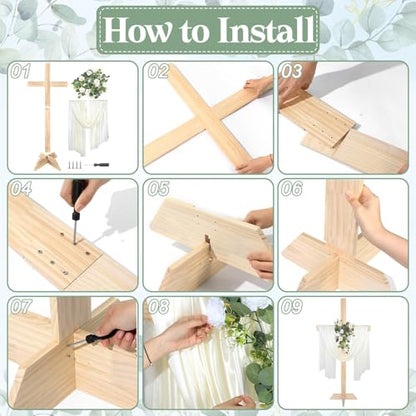 How to Install

01

02

03

04

05

06

07

08

09