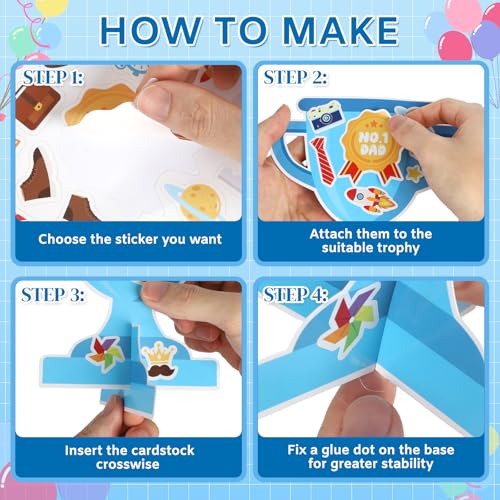 HOW TO MAKE

STEP 1:

Choose the sticker you want

STEP 2:

NO.1 DAD

Attach them to the suitable trophy

STEP 3:

Insert the cardstock crosswise

STEP 4:

Fix a glue dot on the base for greater stability