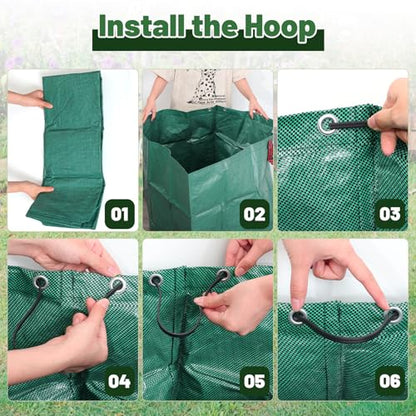 Install the Hoop

01

02

03

04

05

06