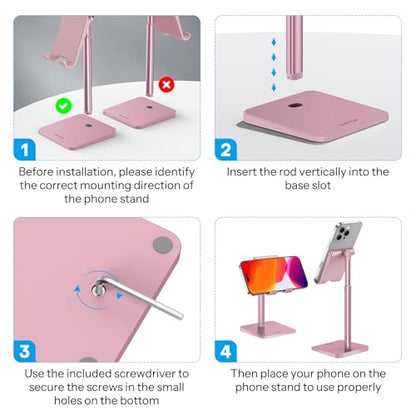 1

Before installation, please identify the correct mounting direction of the phone stand

2

Insert the rod vertically into the base slot

3

Use the included screwdriver to secure the screws in the small holes on the bottom

4

Then place your phone on the phone stand to use properly