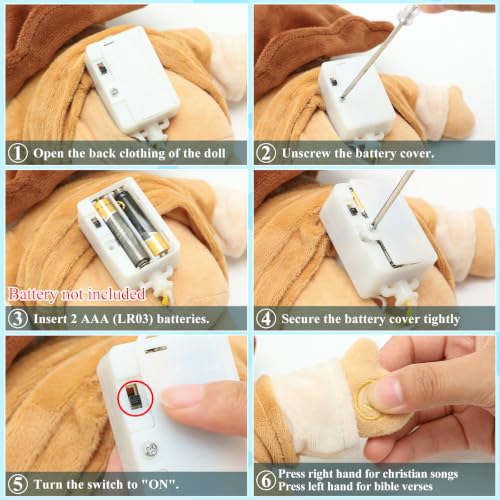 ① Open the back clothing of the doll

② Unscrew the battery cover.

Battery not included

③ Insert 2 AAA (LR03) batteries.

④ Secure the battery cover tightly

⑤ Turn the switch to "ON".

⑥ Press right hand for christian songs
Press left hand for bible verses