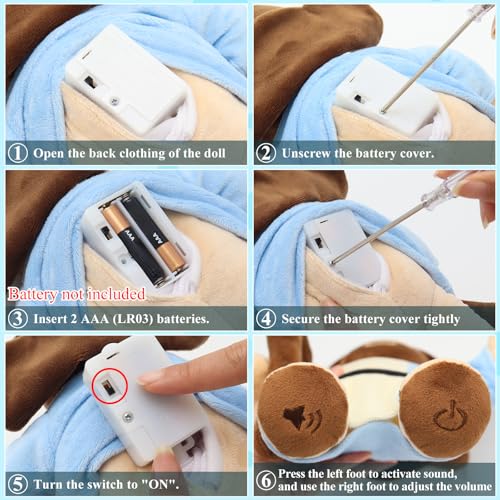 ① Open the back clothing of the doll

② Unscrew the battery cover.

AAA
AAA

Battery not included

③ Insert 2 AAA (LR03) batteries.

④ Secure the battery cover tightly

⑤ Turn the switch to "ON".

⑥ Press the left foot to activate sound, and use the right foot to adjust the volume