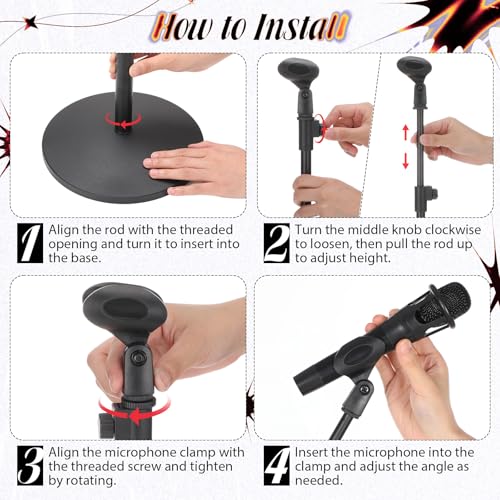 How to Install

1 Align the rod with the threaded opening and turn it to insert into the base.

2 Turn the middle knob clockwise to loosen, then pull the rod up to adjust height.

3 Align the microphone clamp with the threaded screw and tighten by rotating.

4 Insert the microphone into the clamp and adjust the angle as needed.