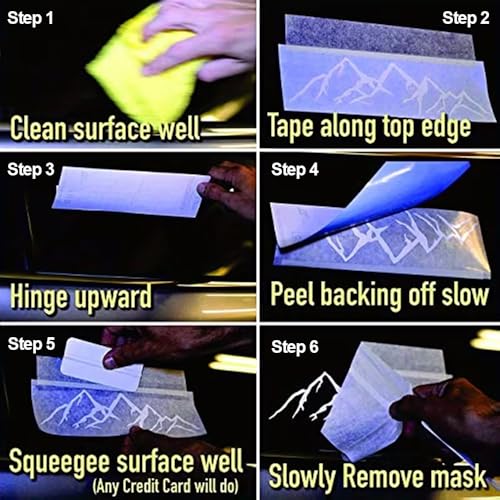 Step 1

Clean surface well

Step 2

Tape along top edge

Step 3

Hinge upward

Step 4

Peel backing off slow

Step 5

Squeegee surface well
(Any Credit Card will do)

Step 6

Slowly Remove mask