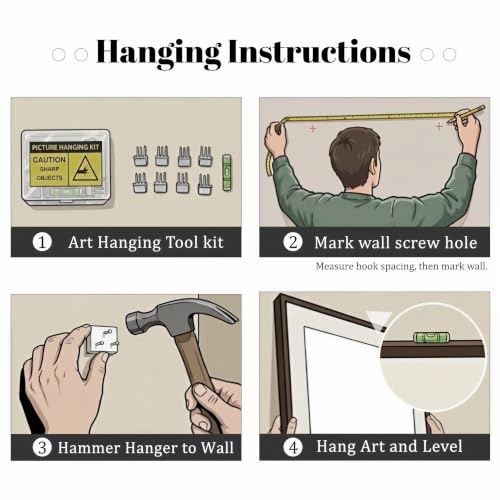 Hanging Instructions

PICTURE HANGING KIT
CAUTION
SHARP
OBJECTS

1 Art Hanging Tool kit

2 Mark wall screw hole

Measure hook spacing, then mark wall.

3 Hammer Hanger to Wall

4 Hang Art and Level