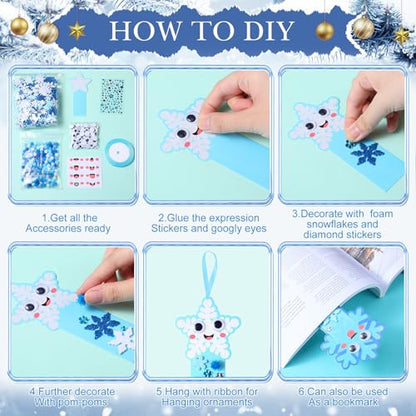 HOW TO DIY

1.Get all the Accessories ready

2.Glue the expression Stickers and googly eyes

3.Decorate with foam snowflakes and diamond stickers

4.Further decorate With pom-poms

5.Hang with ribbon for Hanging ornaments

6.Can also be used As a bookmark