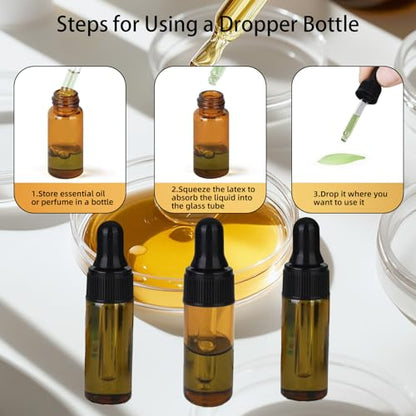 Steps for Using a Dropper Bottle

1.Store essential oil or perfume in a bottle

2.Squeeze the latex to absorb the liquid into the glass tube

3.Drop it where you want to use it