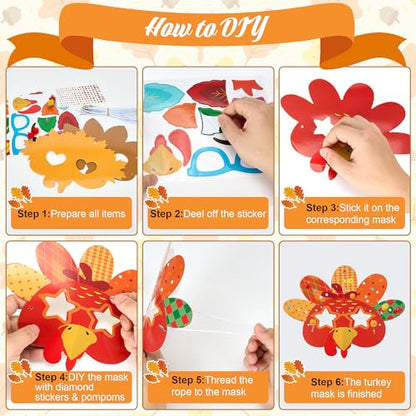 How to DIY

Step 1:Prepare all items

Step 2:Deel off the sticker

Step 3:Stick it on the corresponding mask

Step 4:DIY the mask with diamond stickers & pompoms

Step 5:Thread the rope to the mask

Step 6:The turkey mask is finished