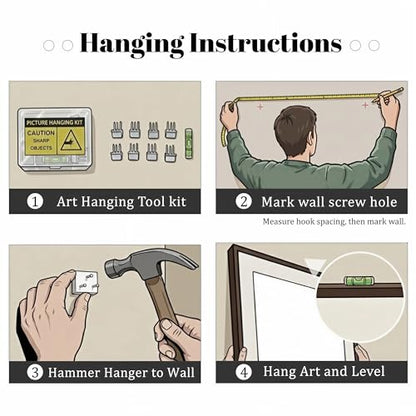 Hanging Instructions

PICTURE HANGING KIT
CAUTION
SHARP
OBJECTS

1 Art Hanging Tool kit

2 Mark wall screw hole

Measure hook spacing, then mark wall.

3 Hammer Hanger to Wall

4 Hang Art and Level