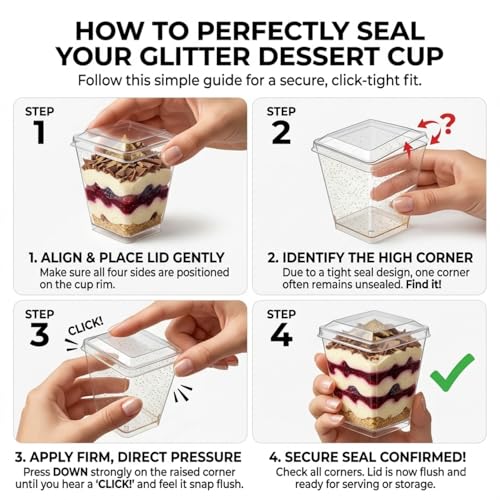 HOW TO PERFECTLY SEAL YOUR GLITTER DESSERT CUP

Follow this simple guide for a secure, click-tight fit.

STEP 1

1. ALIGN & PLACE LID GENTLY

Make sure all four sides are positioned on the cup rim.

STEP 2

?

2. IDENTIFY THE HIGH CORNER

Due to a tight seal design, one corner often remains unsealed. Find it!

STEP 3

CLICK!

3. APPLY FIRM, DIRECT PRESSURE

Press DOWN strongly on the raised corner until you hear a 'CLICK!' and feel it snap flush.

STEP 4

4. SECURE SEAL CONFIRMED!

Check all corners. Lid is now flush and ready for serving or storage.