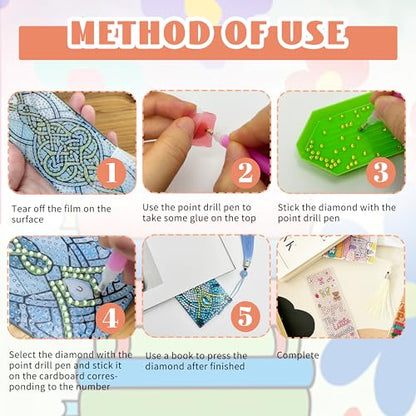 METHOD OF USE

1

Tear off the film on the surface

2

Use the point drill pen to take some glue on the top

3

Stick the diamond with the point drill pen

4

Select the diamond with the point drill pen and stick it on the cardboard corresponding to the number

5

Use a book to press the diamond after finished

Complete