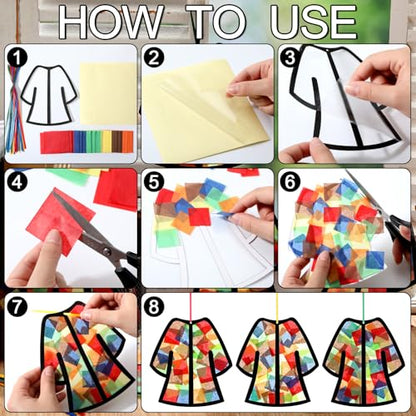 HOW TO USE

1

2

3

4

5

6

7

8