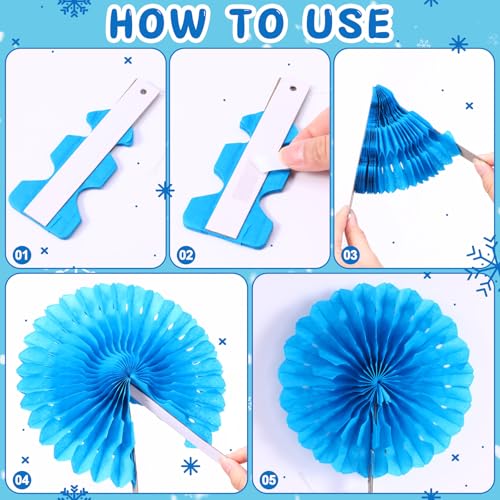 HOW TO USE

01

02

03

04

05