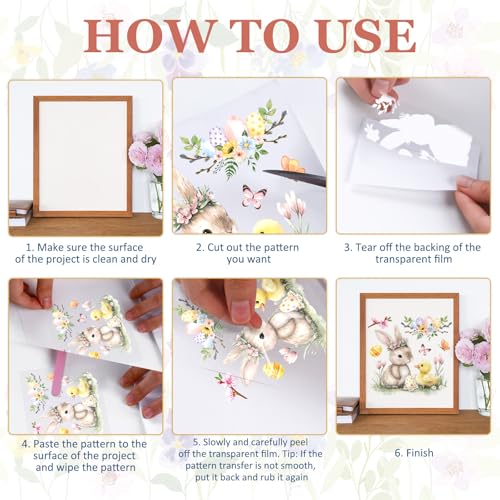 HOW TO USE

1. Make sure the surface of the project is clean and dry

2. Cut out the pattern you want

3. Tear off the backing of the transparent film

4. Paste the pattern to the surface of the project and wipe the pattern

5. Slowly and carefully peel off the transparent film. Tip: If the pattern transfer is not smooth, put it back and rub it again

6. Finish