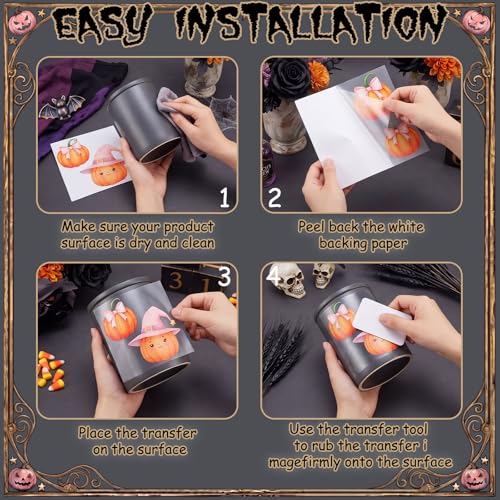 EASY INSTALLATION

1

Make sure your product surface is dry and clean

2

Peel back the white backing paper

3

Place the transfer on the surface

4

Use the transfer tool to rub the transfer i magefirmly onto the surface