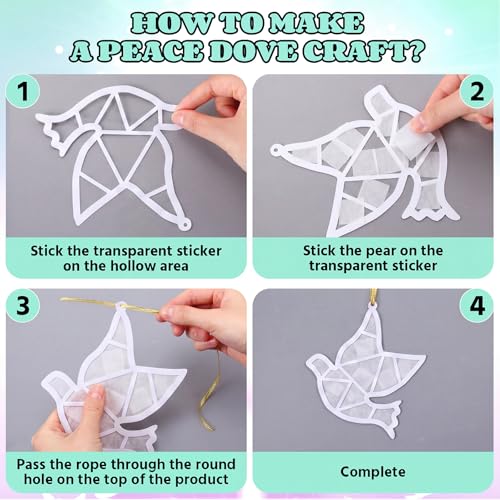 HOW TO MAKE
A PEACE DOVE CRAFT?

1

Stick the transparent sticker on the hollow area

2

Stick the pear on the transparent sticker

3

Pass the rope through the round hole on the top of the product

4

Complete