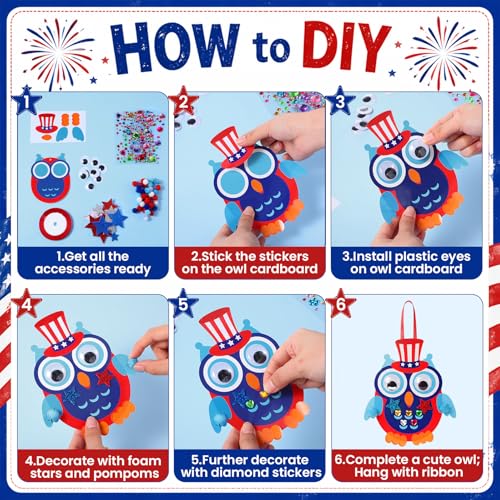 HOW to DIY

1

1.Get all the accessories ready

2

2.Stick the stickers on the owl cardboard

3

3.Install plastic eyes on owl cardboard

4

4.Decorate with foam stars and pompoms

5

5.Further decorate with diamond stickers

6

6.Complete a cute owl; Hang with ribbon