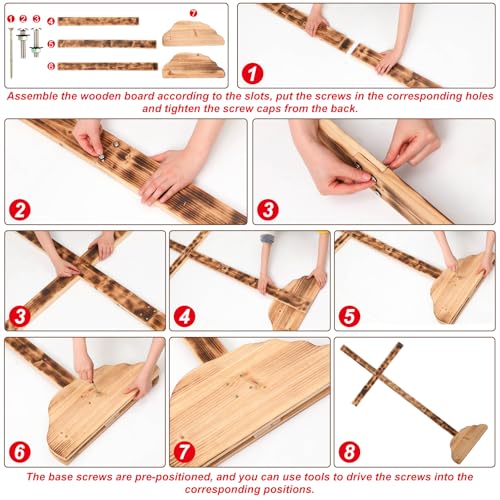 1 2 3 4 5 6 7

1

Assemble the wooden board according to the slots, put the screws in the corresponding holes and tighten the screw caps from the back.

2

3

3

4

5

6

7

8

The base screws are pre-positioned, and you can use tools to drive the screws into the corresponding positions.