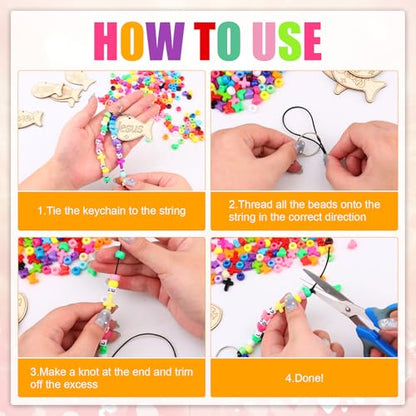 HOW TO USE

Jesus

1.Tie the keychain to the string

2.Thread all the beads onto the string in the correct direction

3.Make a knot at the end and trim off the excess

4.Done!